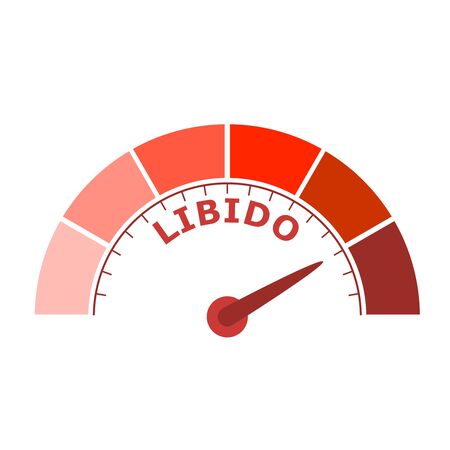 LIBIDO