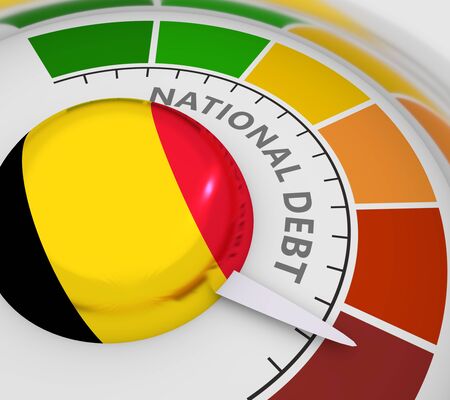 NATIONAL DEBT