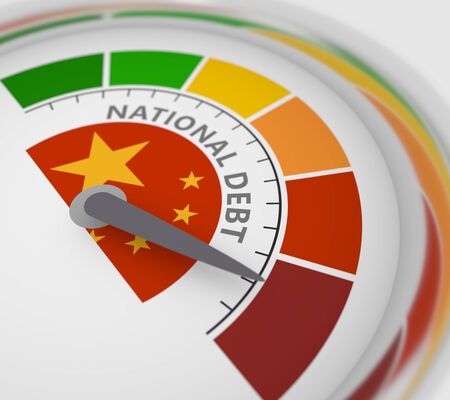 NATIONAL DEBT