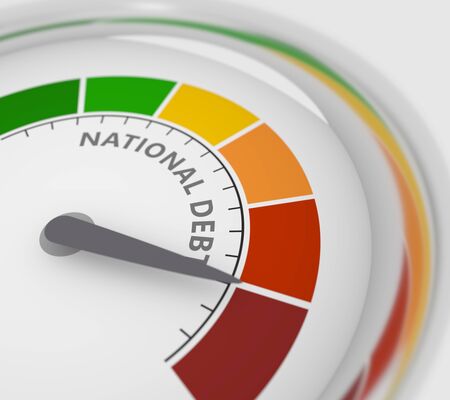 NATIONAL DEBT