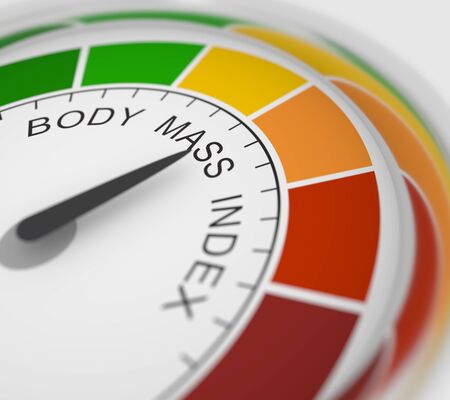 BODY MASS INDEX