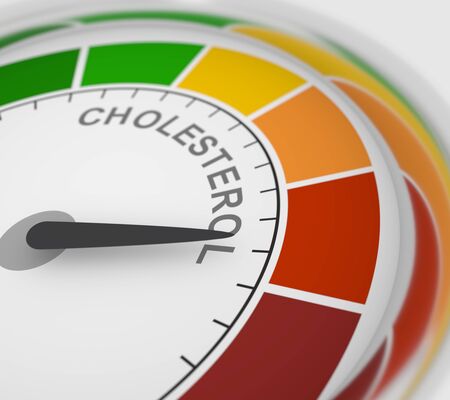 CHOLESTEROL