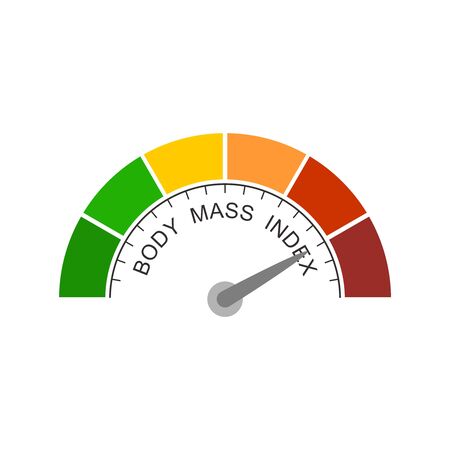 BODY MASS INDEX