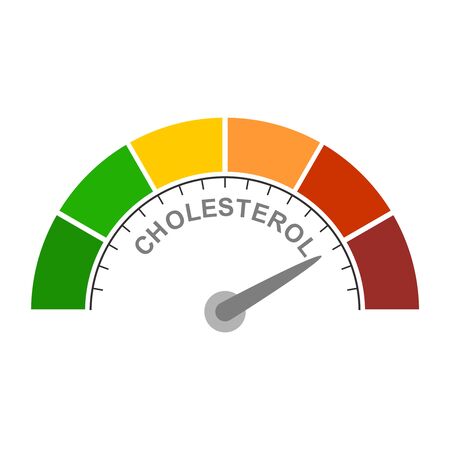 CHOLESTEROL