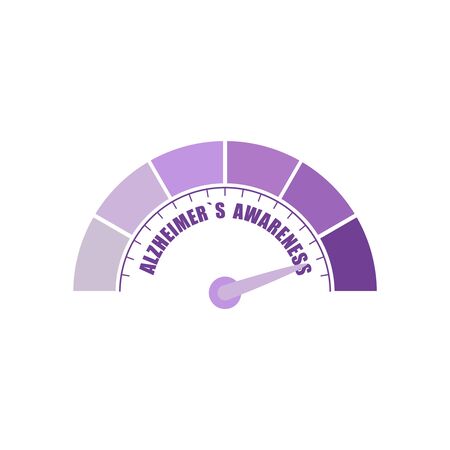 ALZHEIMER`S AWARENESS