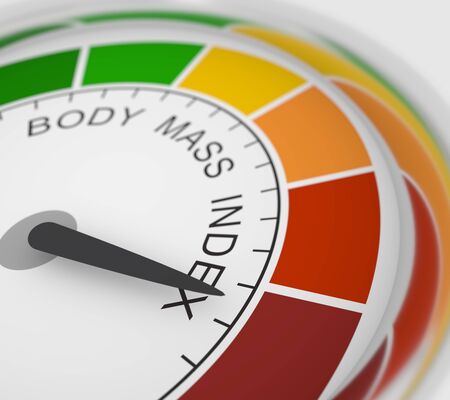 BODY MASS INDEX