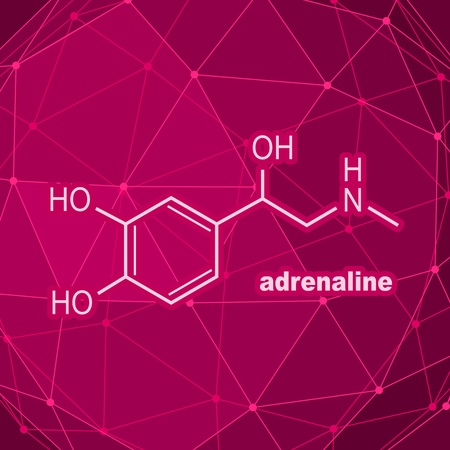 OH
H
N
HO
HO
adrenaline