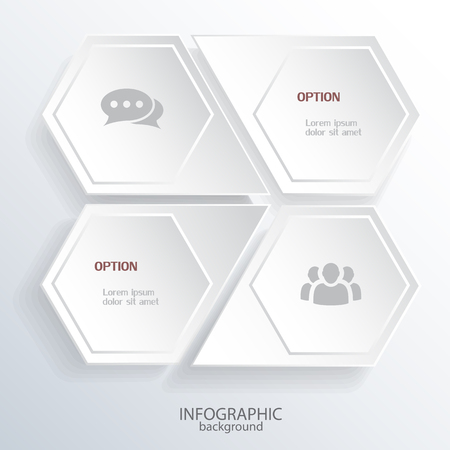 OPTION

Lorem ipsum dolor sit amet

OPTION

Lorem ipsum dolor sit amet

INFOGRAPHIC
background