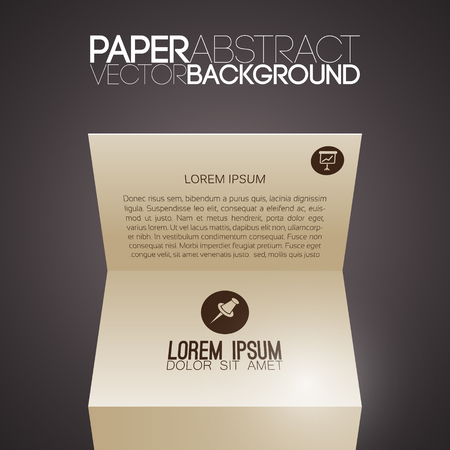 PAPERABSTRACT
VECTORBACKGROUND

LOREM IPSUM

Donec risus sem, bibendum a purus quis, lacinia dignissim ligula. Suspendisse leo elit, consequat a eleifend ac, euismod ut justo. Nam et metus hendrerit, porta dolor eget, varius lorem. Ut vel lacus mattis, dapibus elit non, ullamcorper nibh. In vestibulum condimentum consequat. Fusce non consequat nisl. Morbi imperdiet feugiat pretium. Fusce eget congue velit, sit amet venenatis justo. sed, mollis quis justo

LOREM IPSUM
DOLOR SIT AMET