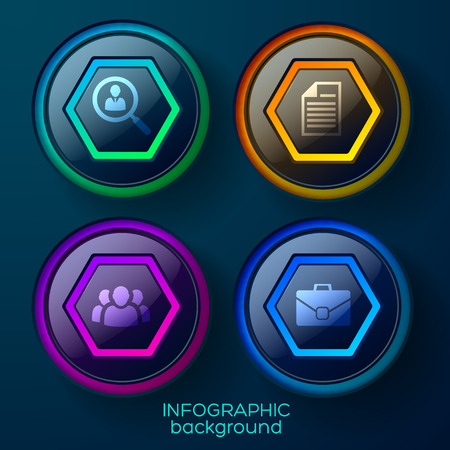 INFOGRAPHIC
background