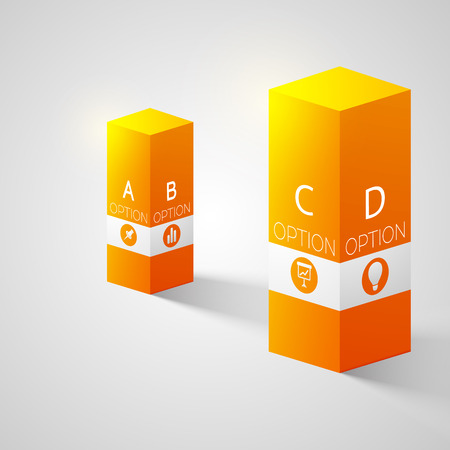 A
OPTION

B
OPTION

C
OPTION

D
OPTION