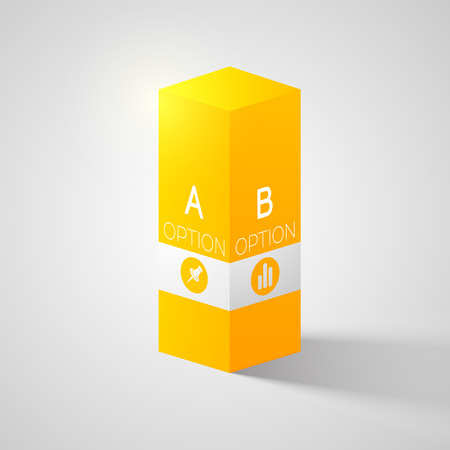 A
OPTION

B
OPTION