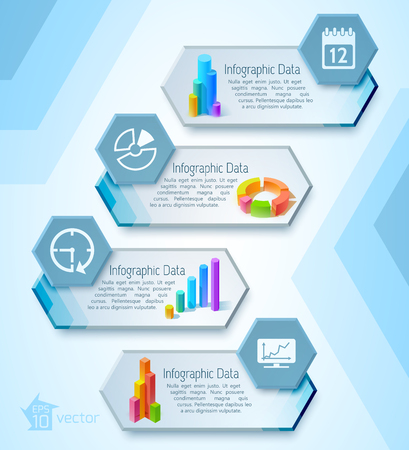 12

Infographic Data
Nulla eget enim justo. Ut eget sagittis magna. Nunc posuere condimentum magna quis cursus. Pellentesque dapibus leo a arcu dignissim vulputate.

Infographic Data
Nulla eget enim justo. Ut eget sagittis magna. Nunc posuere condimentum magna quis cursus. Pellentesque dapibus leo a arcu dignissim vulputate.

Infographic Data
Nulla eget enim justo. Ut eget sagittis magna. Nunc posuere condimentum magna quis cursus. Pellentesque dapibus leo a arcu dignissim vulputate.

Infographic Data
Nulla eget enim justo. Ut eget sagittis magna. Nunc posuere condimentum magna quis cursus. Pellentesque dapibus leo a arcu dignissim vulputate.

EPS 10 vector