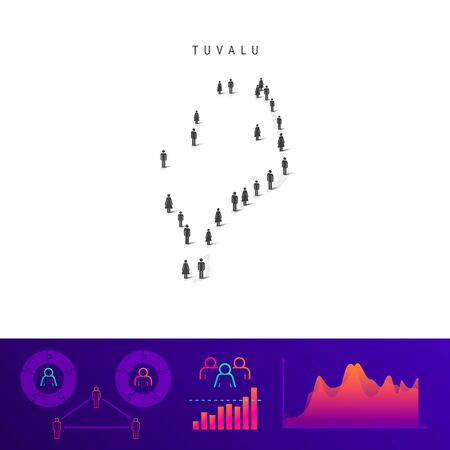 TUVALU