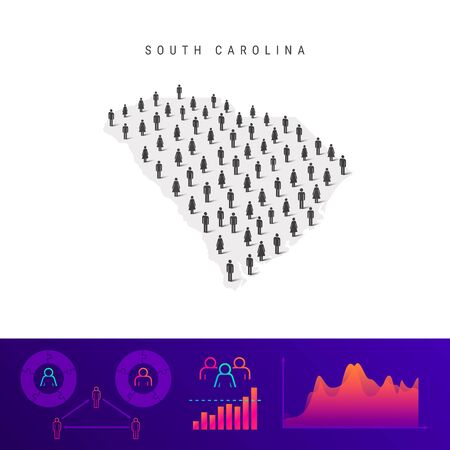 SOUTH CAROLINA