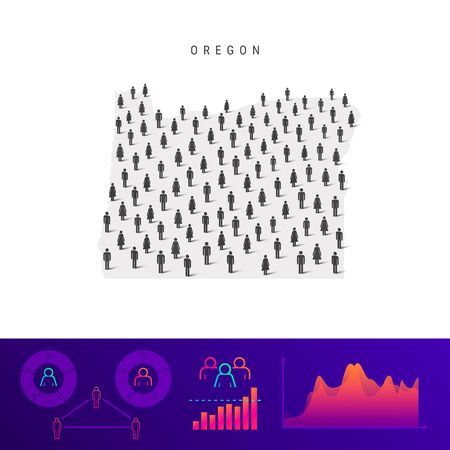 OREGON