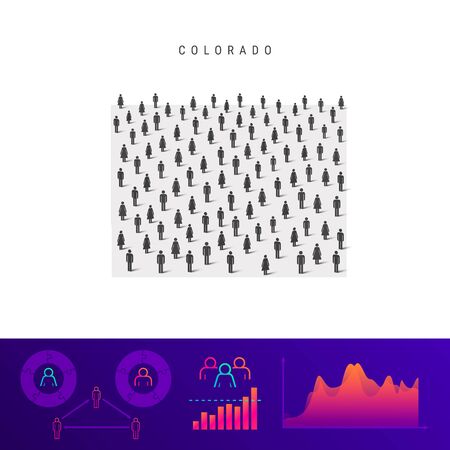 COLORADO