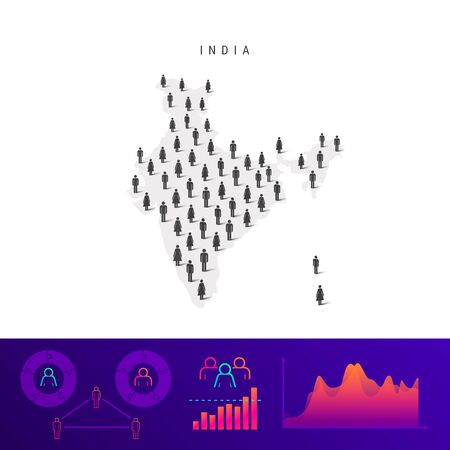 INDIA