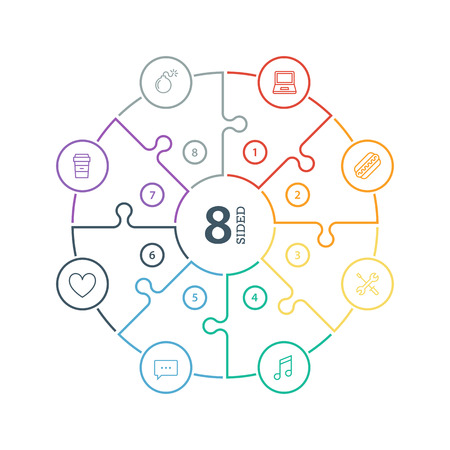 8
SIDED
1
2
3
4
5
6
7
8