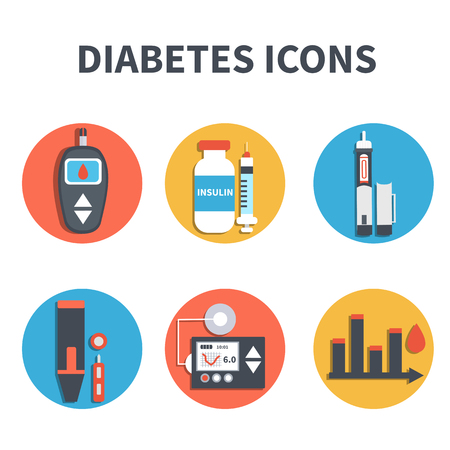 DIABETES ICONS

INSULIN

10:01
6.0