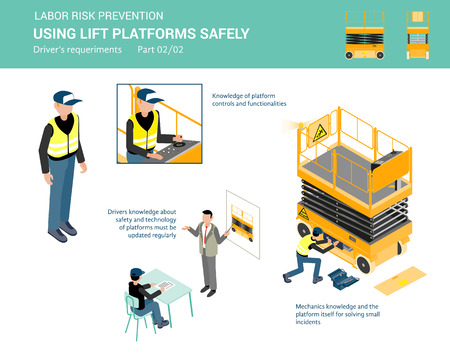 LABOR RISK PREVENTION
USING LIFT PLATFORMS SAFELY
Driver's requeriments Part 02/02

Knowledge of platform controls and functionalities

Drivers knowledge about safety and technology of platforms must be updated regularly

Mechanics knowledge and the platform itself for solving small incidents