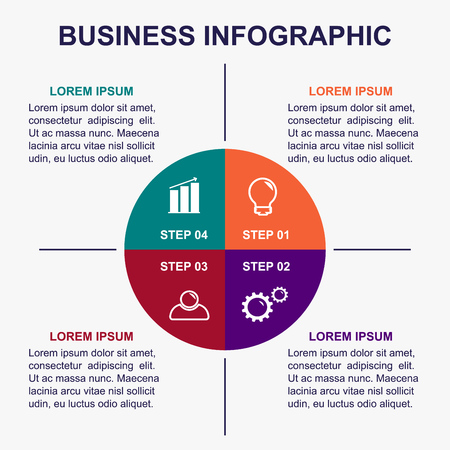 BUSINESS INFOGRAPHIC

LOREM IPSUM
Lorem ipsum dolor sit amet, consectetur adipiscing elit. Ut ac massa nunc. Maecena lacinia arcu vitae nisl sollicit udin, eu luctus odio aliquet.

LOREM IPSUM
Lorem ipsum dolor sit amet, consectetur adipiscing elit. Ut ac massa nunc. Maecena lacinia arcu vitae nisl sollicit udin, eu luctus odio aliquet.

STEP 04

STEP 01

STEP 03

STEP 02

LOREM IPSUM
Lorem ipsum dolor sit amet, consectetur adipiscing elit. Ut ac massa nunc. Maecena lacinia arcu vitae nisl sollicit udin, eu luctus odio aliquet.

LOREM IPSUM
Lorem ipsum dolor sit amet, consectetur adipiscing elit. Ut ac massa nunc. Maecena lacinia arcu vitae nisl sollicit udin, eu luctus odio aliquet.