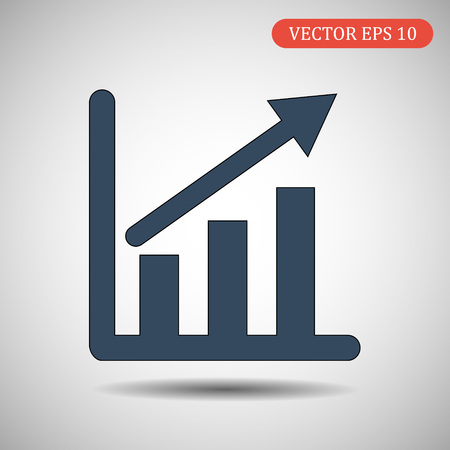 VECTOR EPS 10