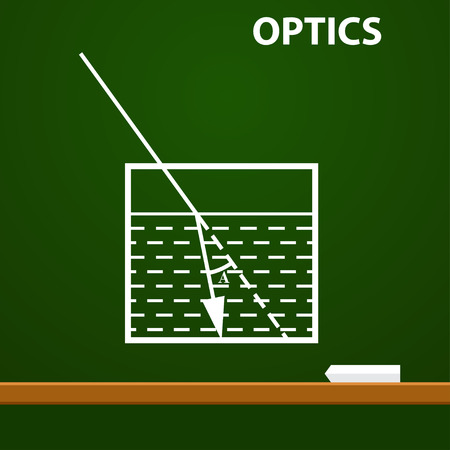 OPTICS

A