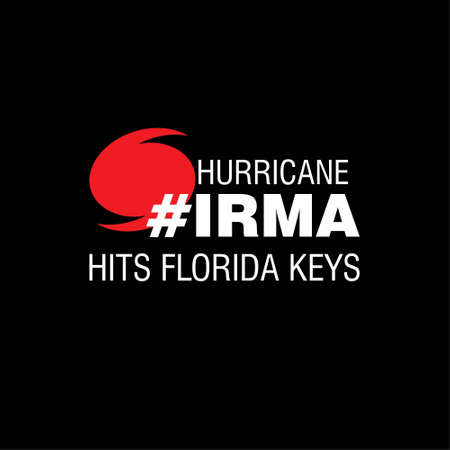 HURRICANE
#IRMA
HITS FLORIDA KEYS