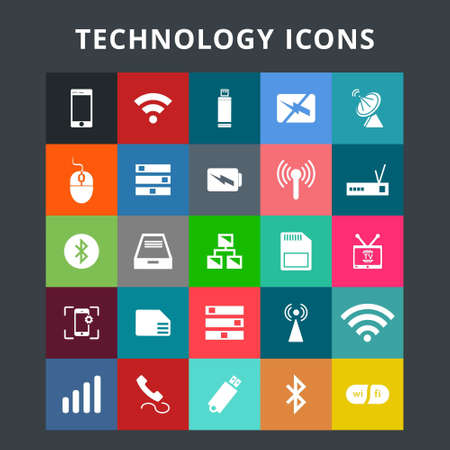 TECHNOLOGY ICONS

TV

wi fi