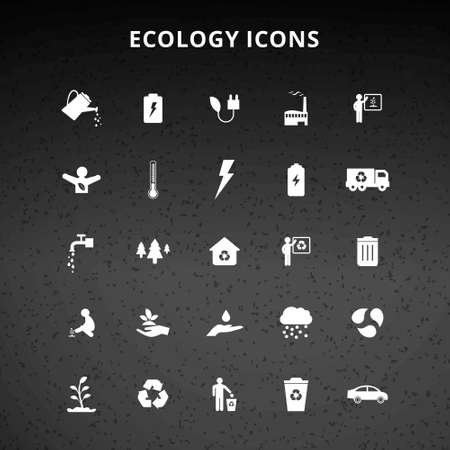 ECOLOGY ICONS