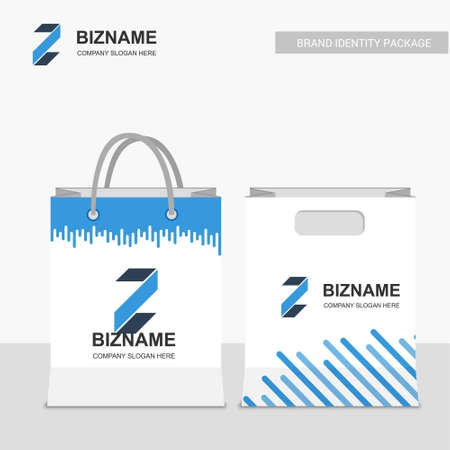 BIZNAME
COMPANY SLOGAN HERE

BRAND IDENTITY PACKAGE

BIZNAME
COMPANY SLOGAN HERE

BIZNAME
COMPANY SLOGAN HERE