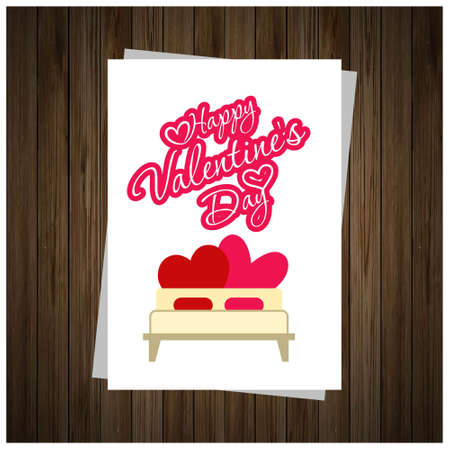 Happy Valentine's Day