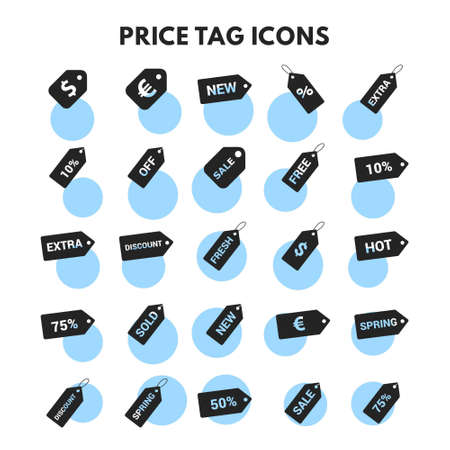 PRICE TAG ICONS

$
€
NEW
%
EXTRA

10%
OFF
SALE
FREE
10%

EXTRA
DISCOUNT
FRESH
$
HOT

75%
SOLD
NEW
€
SPRING

DISCOUNT
SPRING
50%
SALE
75%