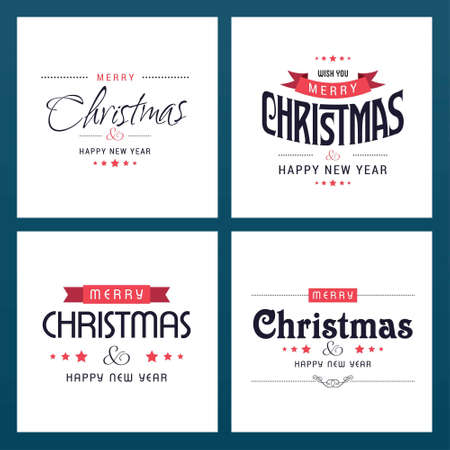 MERRY
Christmas
&
HAPPY NEW YEAR

WISH YOU
MERRY
CHRISTMAS
&
HAPPY NEW YEAR

MERRY
CHRISTMAS
&
HAPPY NEW YEAR

MERRY
Christmas
&
HAPPY NEW YEAR