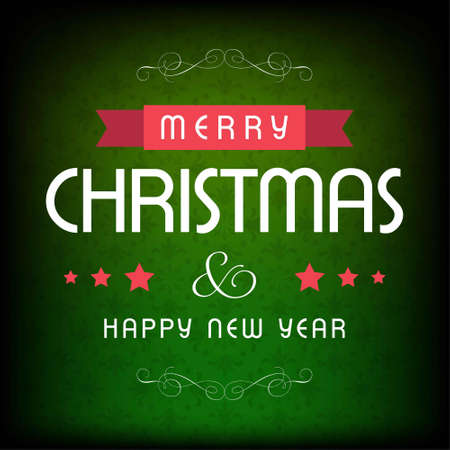 MERRY
CHRISTMAS
&
HAPPY NEW YEAR