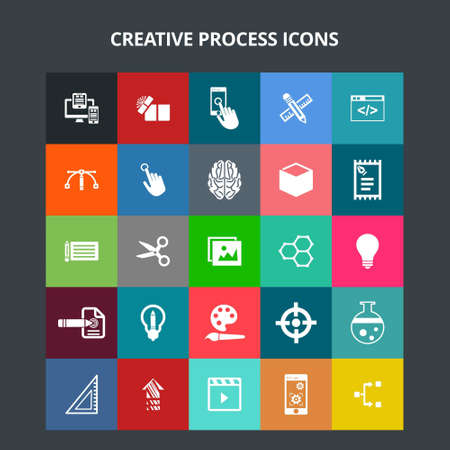 CREATIVE PROCESS ICONS

</>