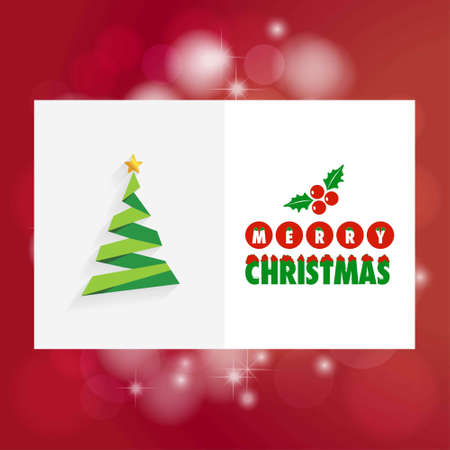 MERRY
CHRISTMAS