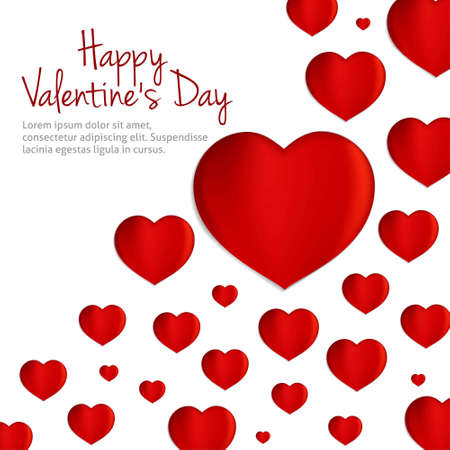 Happy
Valentine's Day

Lorem ipsum dolor sit amet, consectetur adipiscing elit. Suspendisse lacinia egestas ligula in cursus.