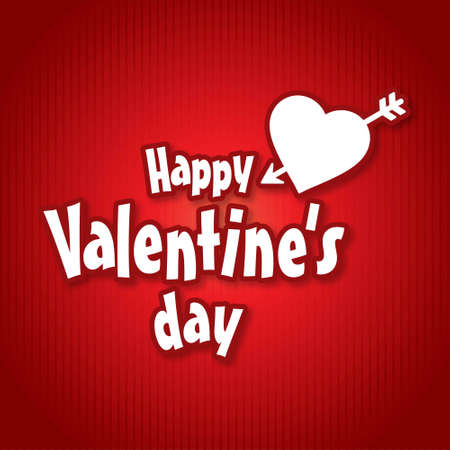 Happy
Valentine's
day