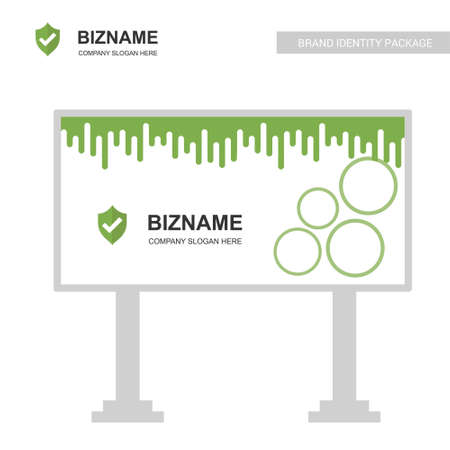 BIZNAME
COMPANY SLOGAN HERE

BRAND IDENTITY PACKAGE

BIZNAME
COMPANY SLOGAN HERE