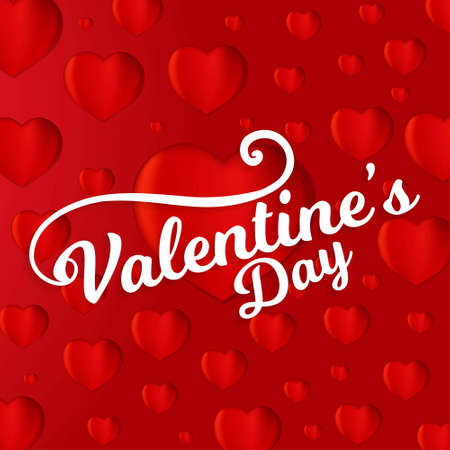 Valentine's Day