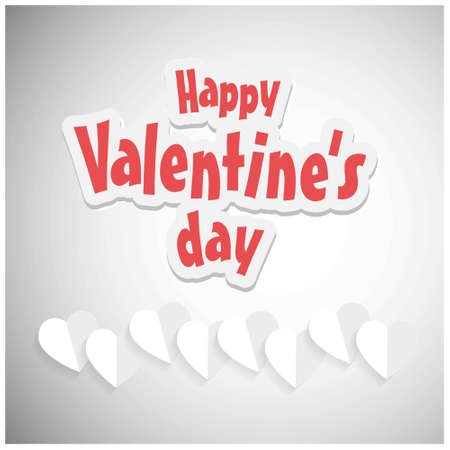 Happy Valentine's day