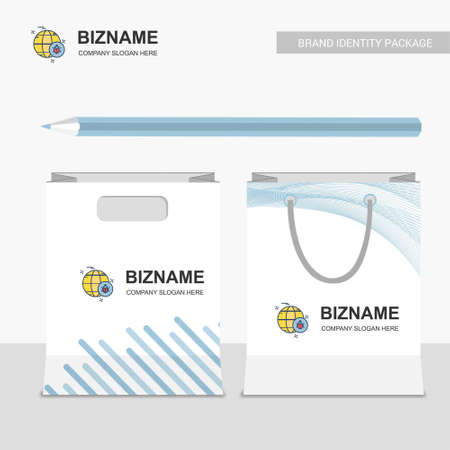 BIZNAME
COMPANY SLOGAN HERE

BRAND IDENTITY PACKAGE

BIZNAME
COMPANY SLOGAN HERE

BIZNAME
COMPANY SLOGAN HERE