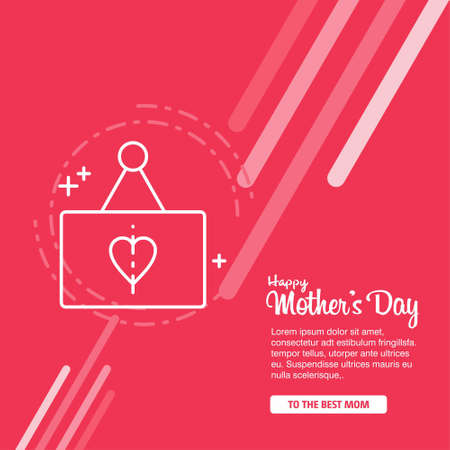 Happy
Mother's Day

Lorem ipsum dolor sit amet, consectetur adt estibulum fringillsfa. tempor tellus, utorper ante ultrices eu. Suspendisse ultrices mauris eu nulla scelerisque,.

TO THE BEST MOM