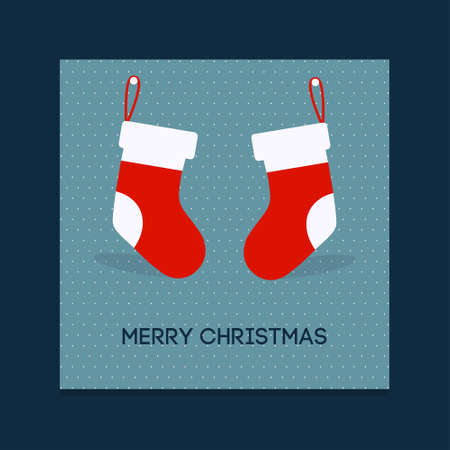 MERRY CHRISTMAS