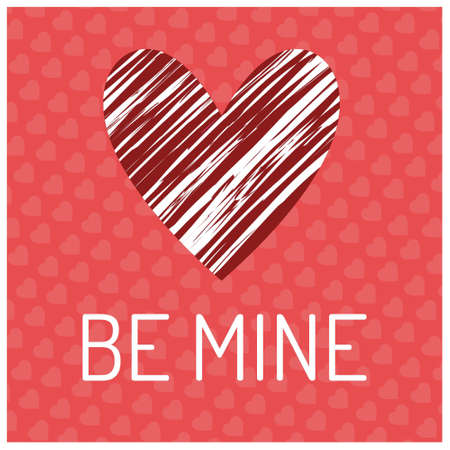 BE MINE