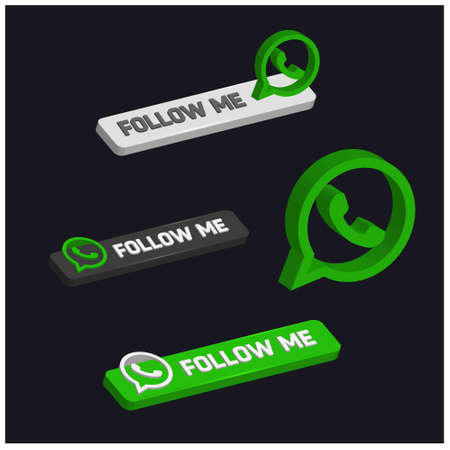 FOLLOW ME

FOLLOW ME

FOLLOW ME