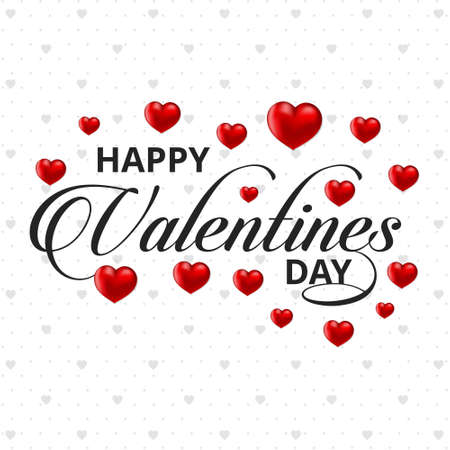 HAPPY
Valentines
DAY