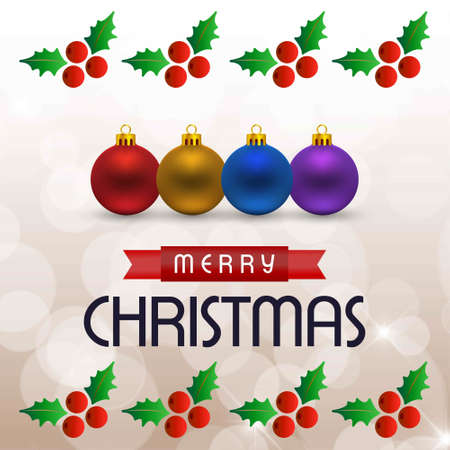 MERRY
CHRISTMAS